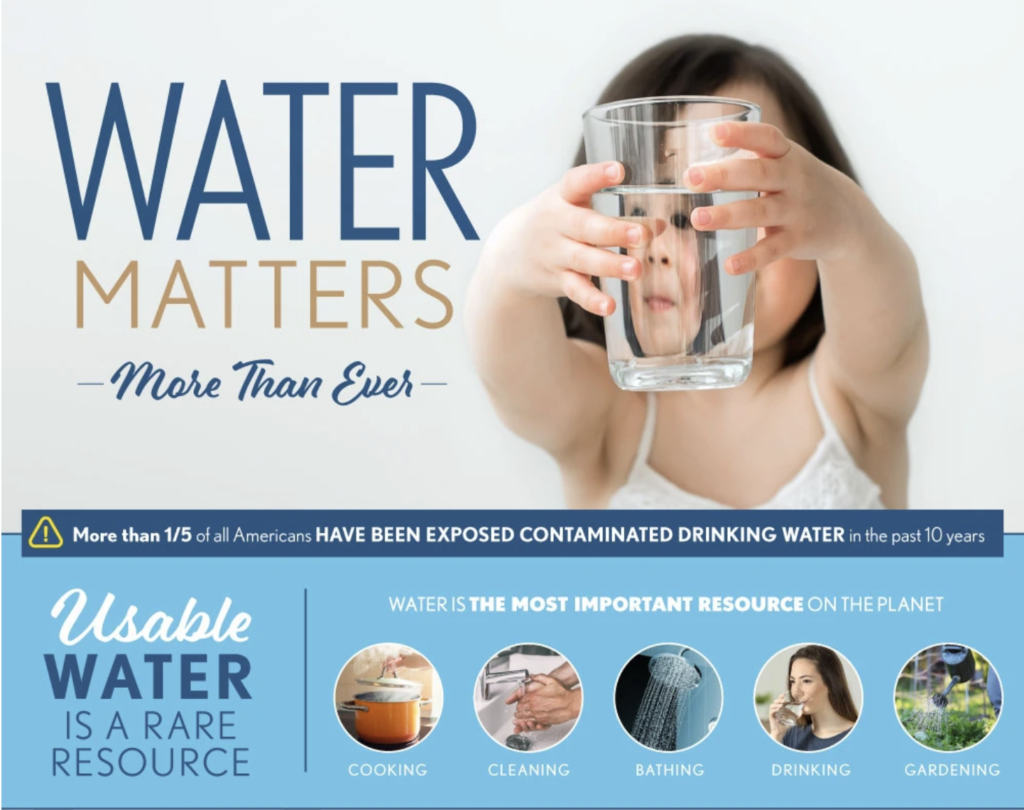 WATER MATTERS

— More Than Ever —

More than 1/5 of all Americans HAVE BEEN EXPOSED CONTAMINATED DRINKING WATER in the past 10 years

Usable WATER IS A RARE RESOURCE

WATER IS THE MOST IMPORTANT RESOURCE ON THE PLANET

COOKING CLEANING BATHING DRINKING GARDENING