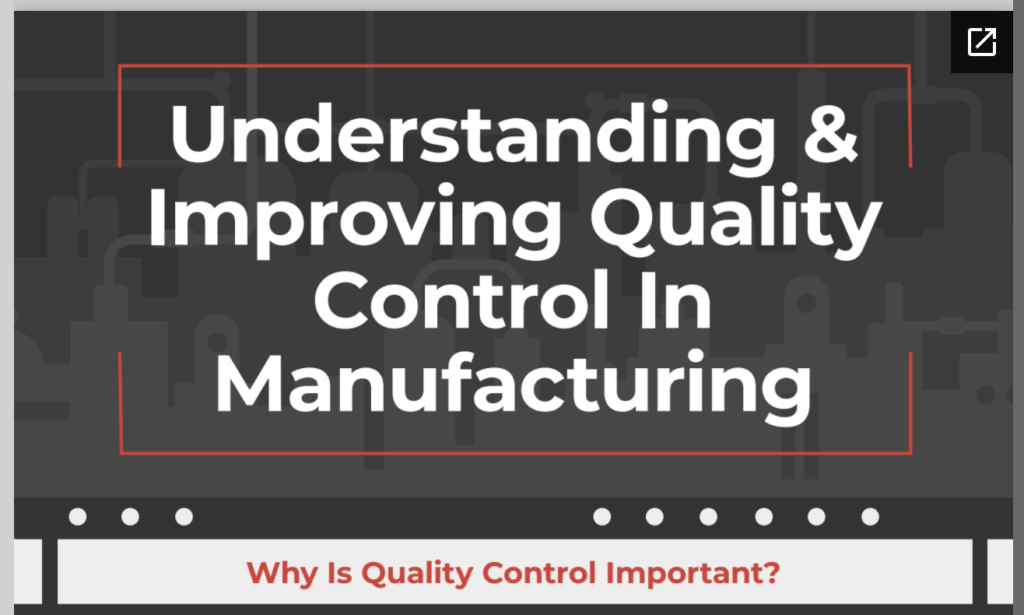 Understanding & Improving Quality Control In Manufacturing

Why Is Quality Control Important?